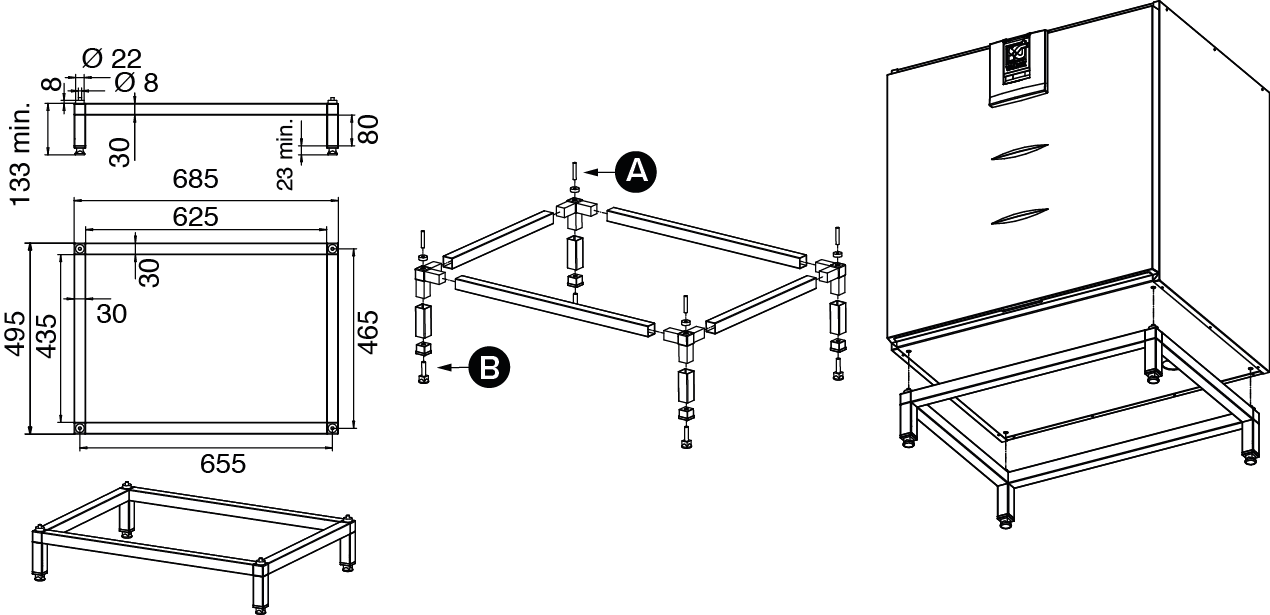 Ø 22
Ø 8
8
133 min.
30
23 min.
80
685
625
30
30
495
435
465
655
A
B