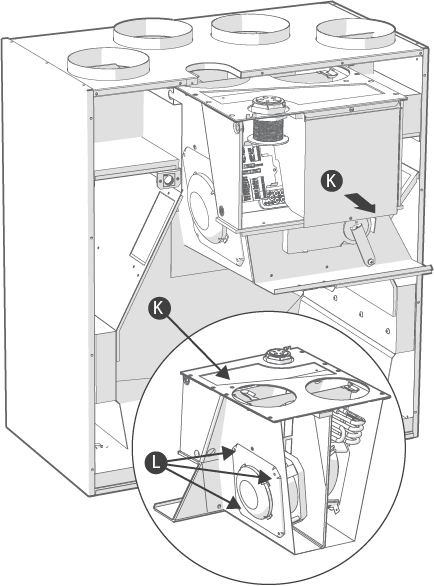 K

K

L