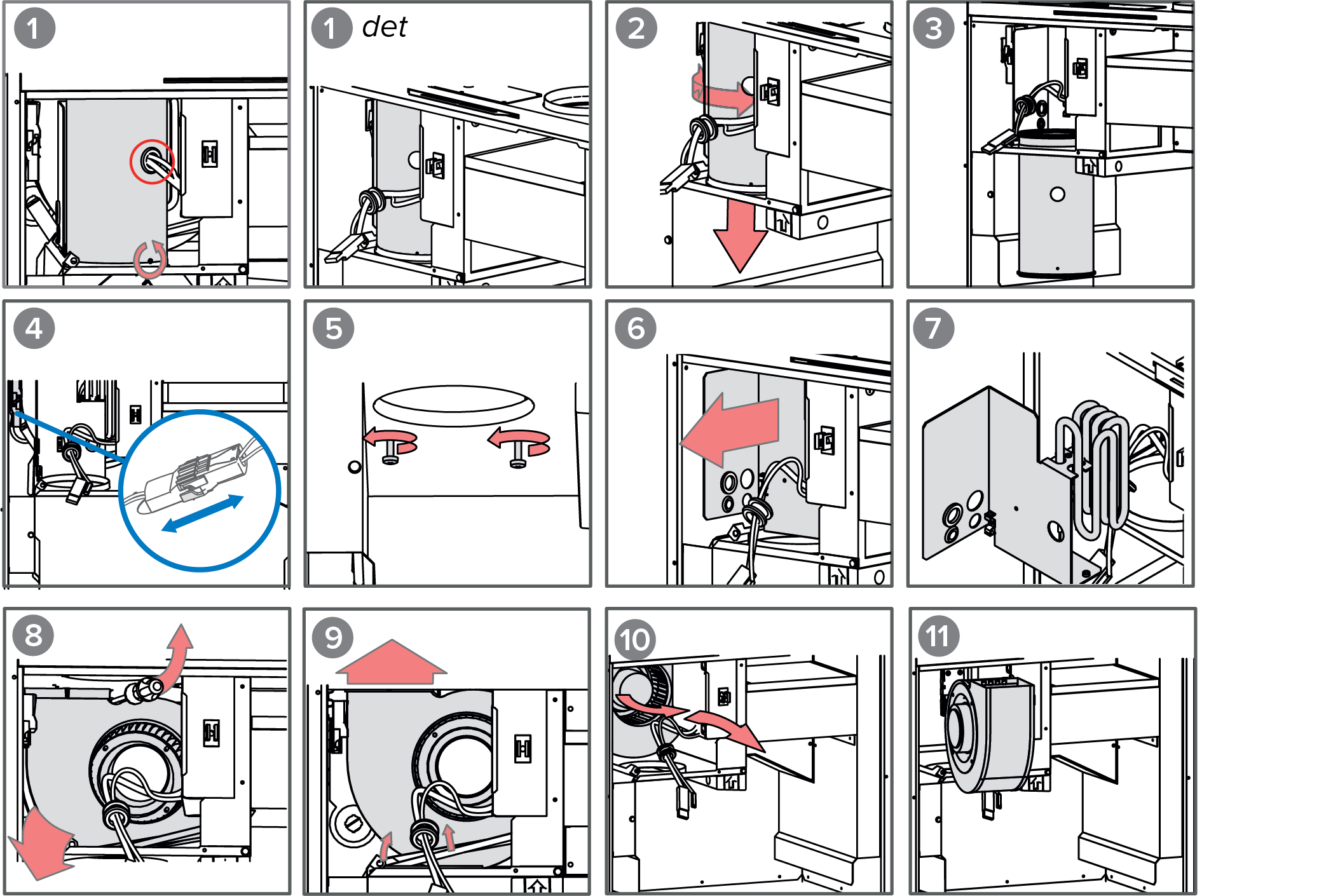 1

1 det

2

3

4

5

6

7

8

9

10

11