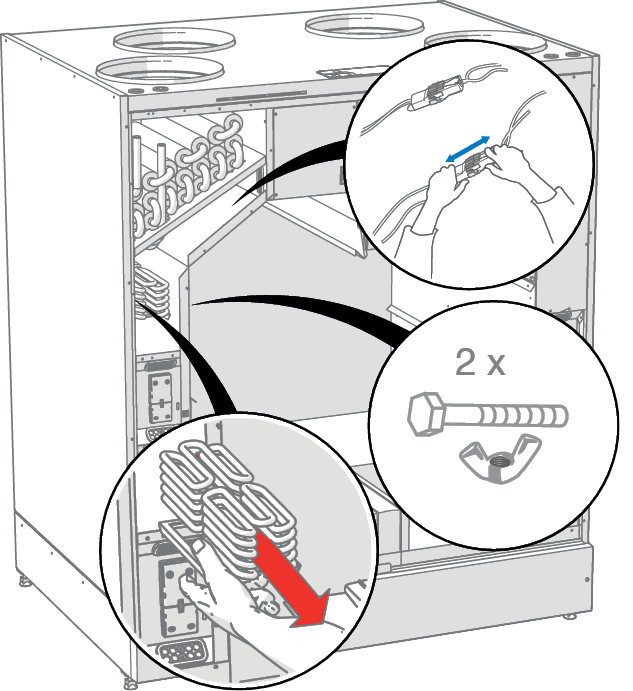 2 x