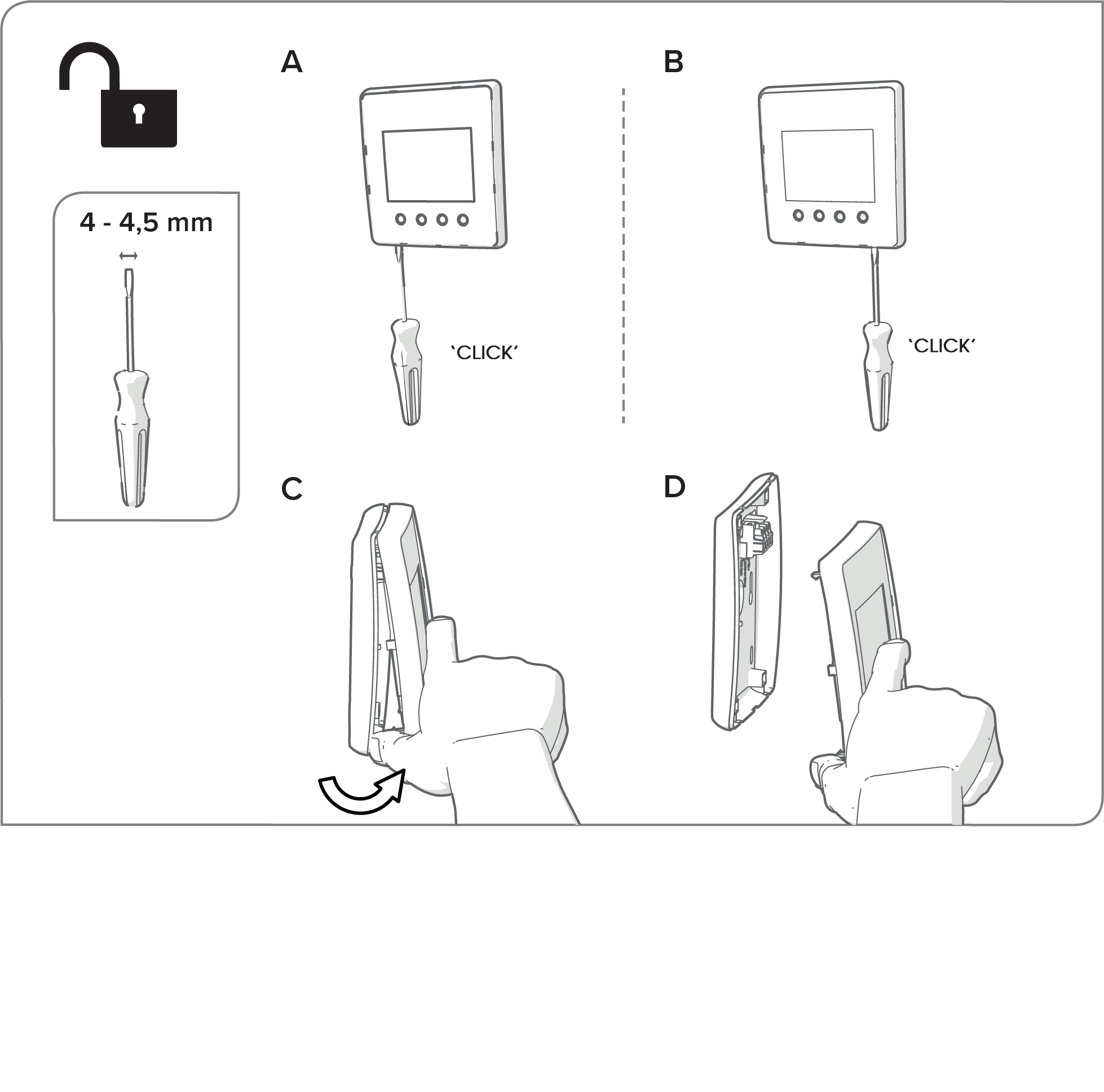 4 - 4,5 mm

A

'CLICK'

B

'CLICK'

C

D