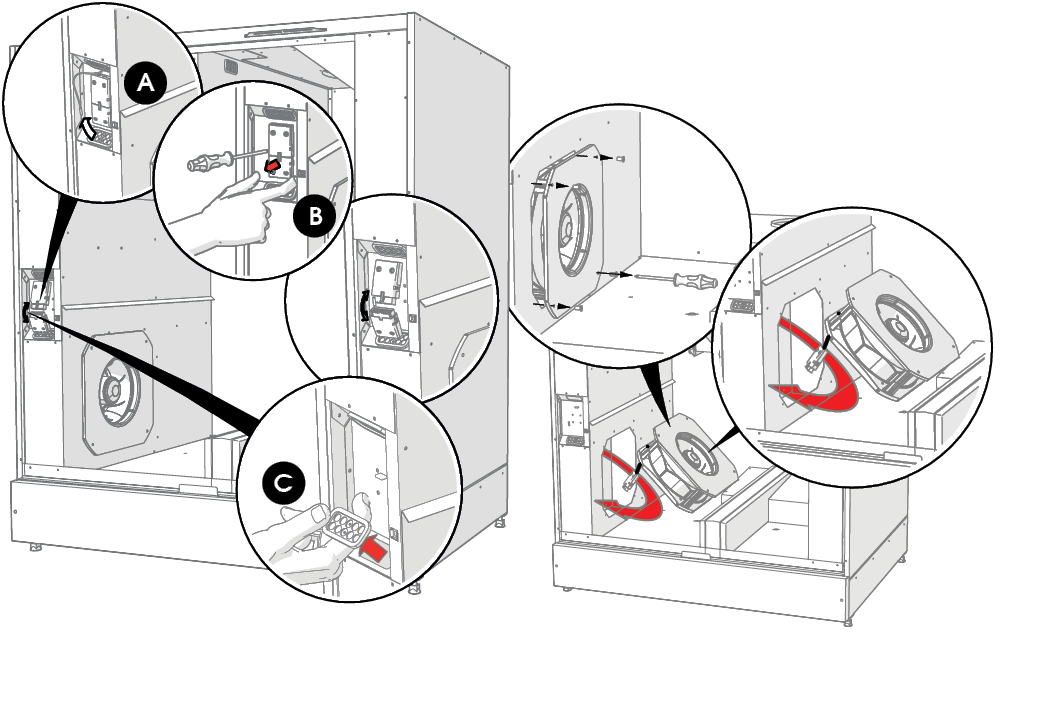 A

B

C