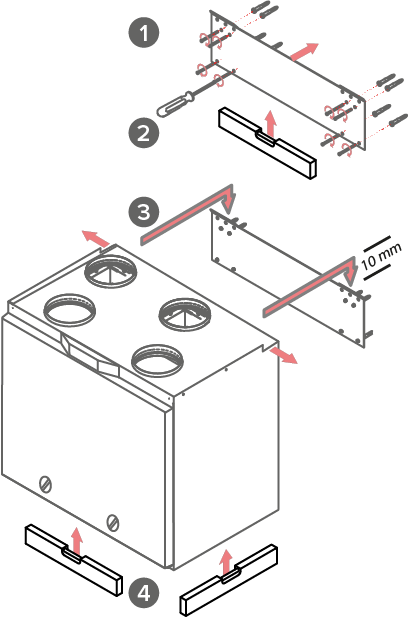 1
2
3
10 mm
4