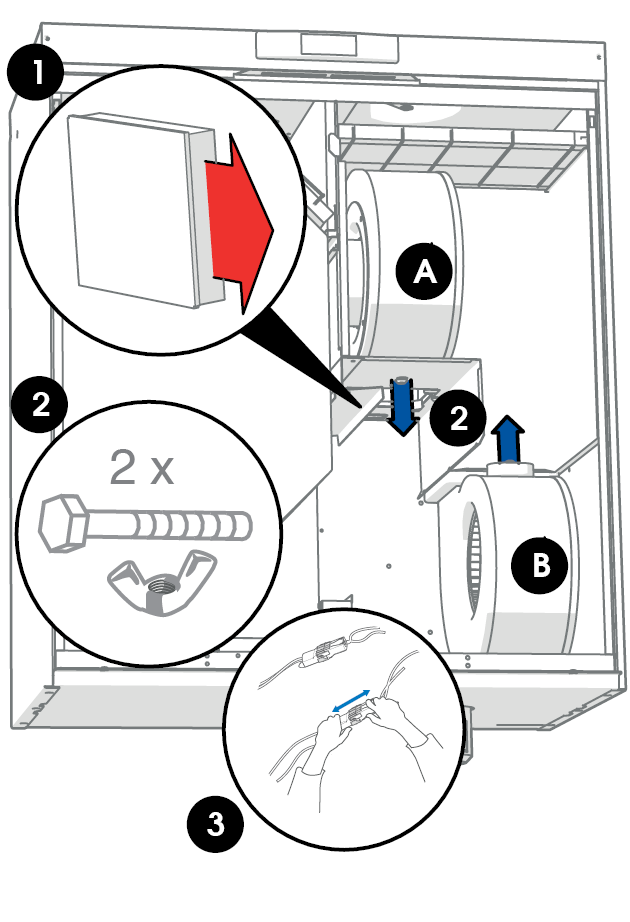 1

A

2

2 x

2

B

3