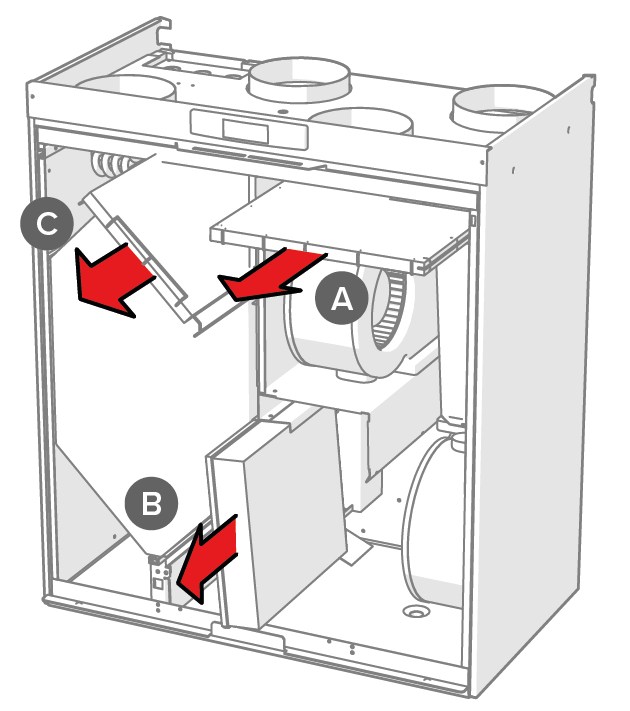 C
A
B