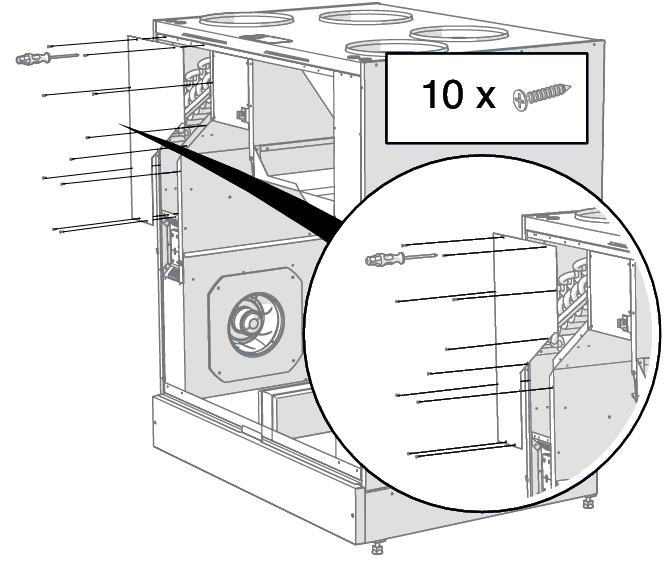 10 x