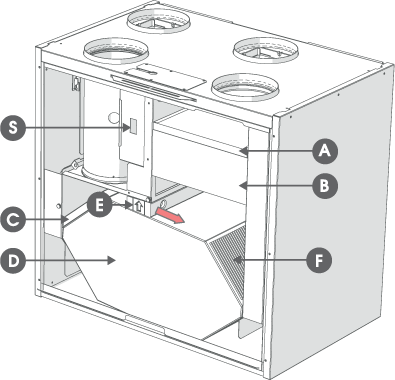 S
A
B
E
C
D
F