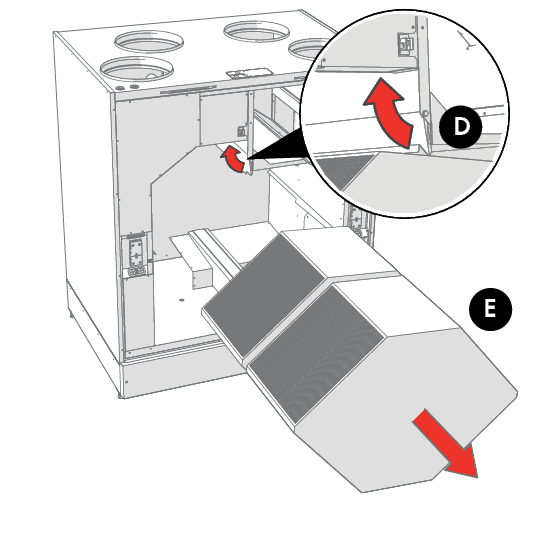 D

E