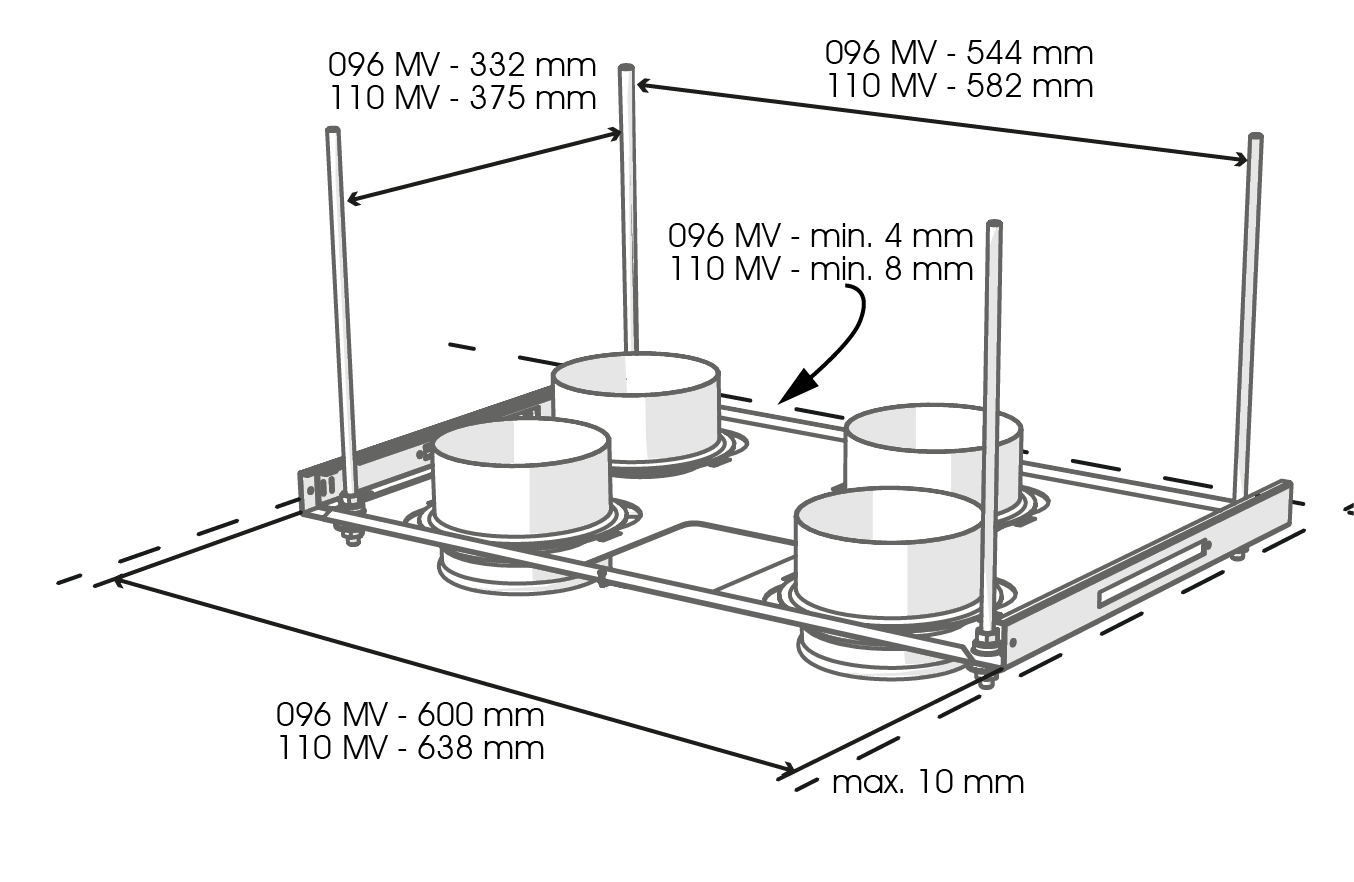 096 MV - 332 mm
110 MV - 375 mm

096 MV - 544 mm
110 MV - 582 mm

096 MV - min. 4 mm
110 MV - min. 8 mm

096 MV - 600 mm
110 MV - 638 mm

max. 10 mm