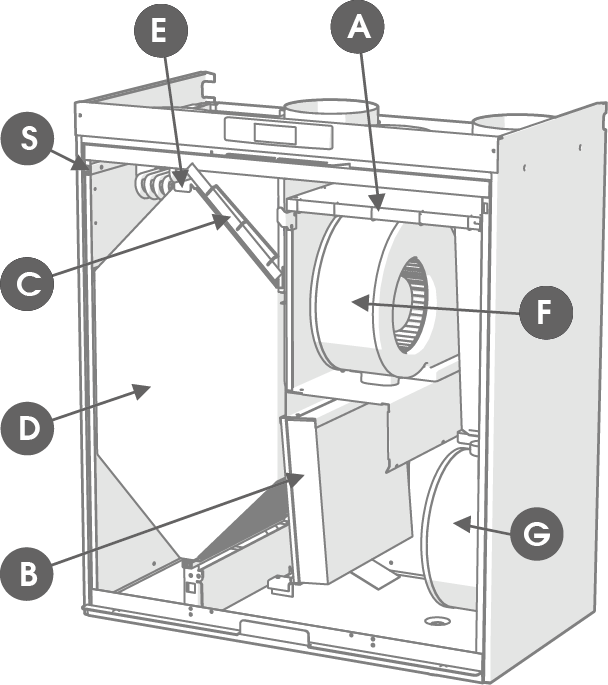 E
A
S
C
F
D
G
B