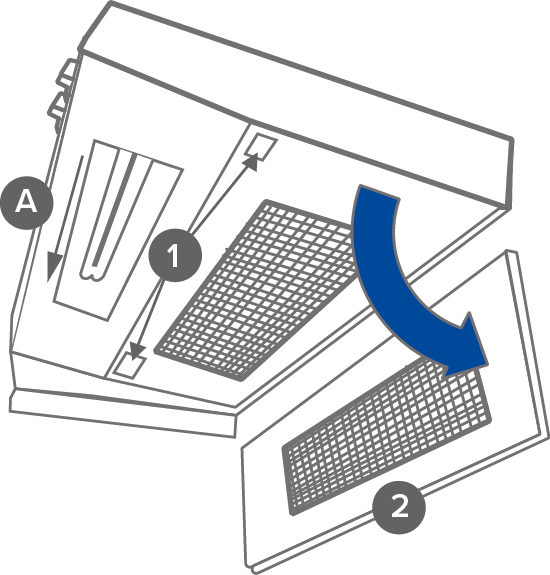 A
1
2