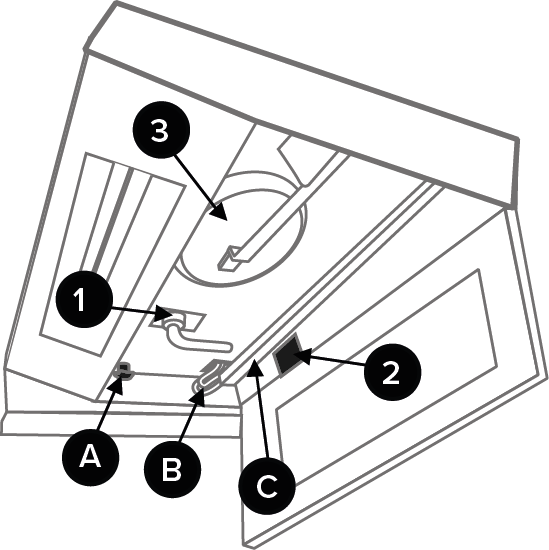 3
1
2
A
B
C