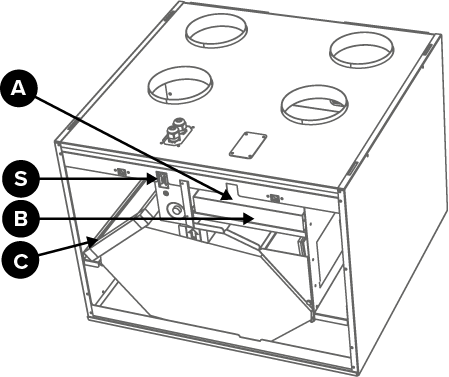 A
S
B
C