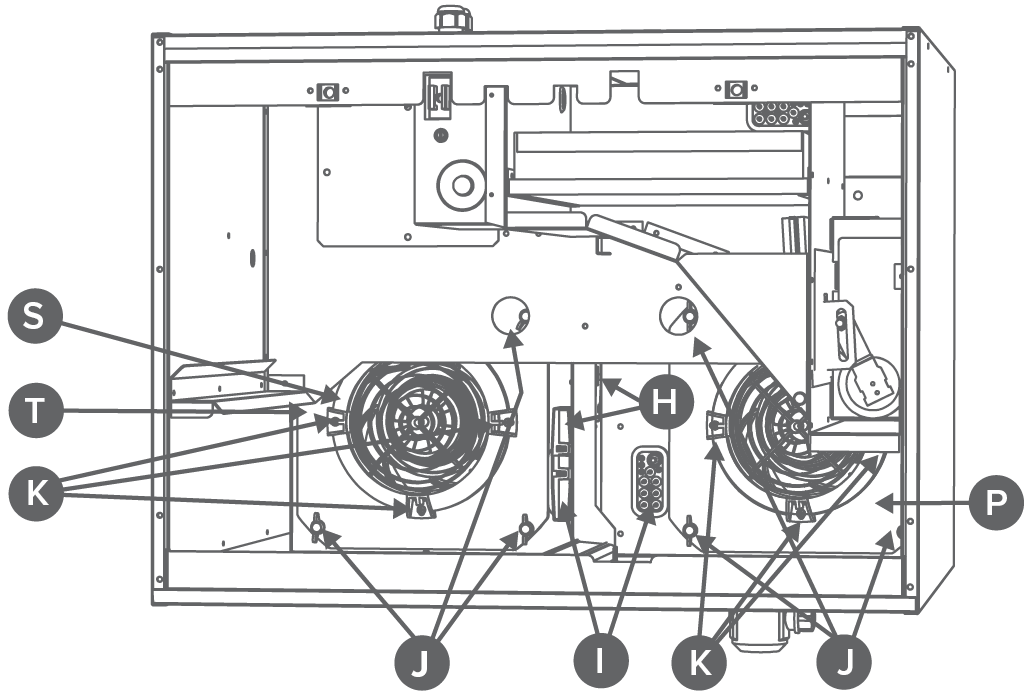 S
T
K
H
P
J
I
K
J