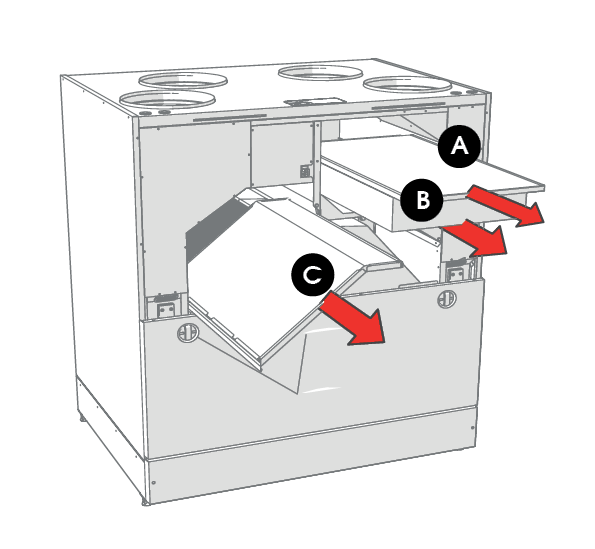 A
B
C